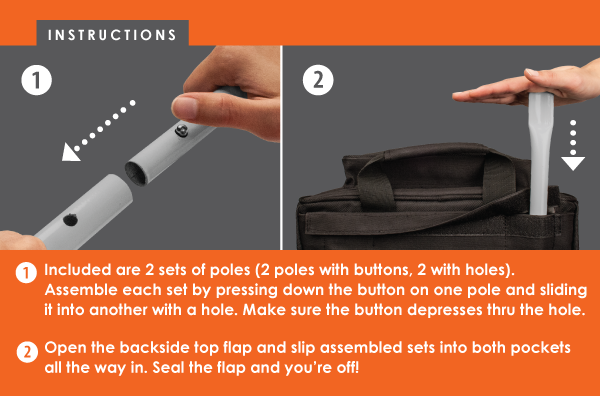 INSTRUCTIONS

1

2

1 Included are 2 sets of poles (2 poles with buttons, 2 with holes). Assemble each set by pressing down the button on one pole and sliding it into another with a hole. Make sure the button depresses thru the hole.

2 Open the backside top flap and slip assembled sets into both pockets all the way in. Seal the flap and you're off!