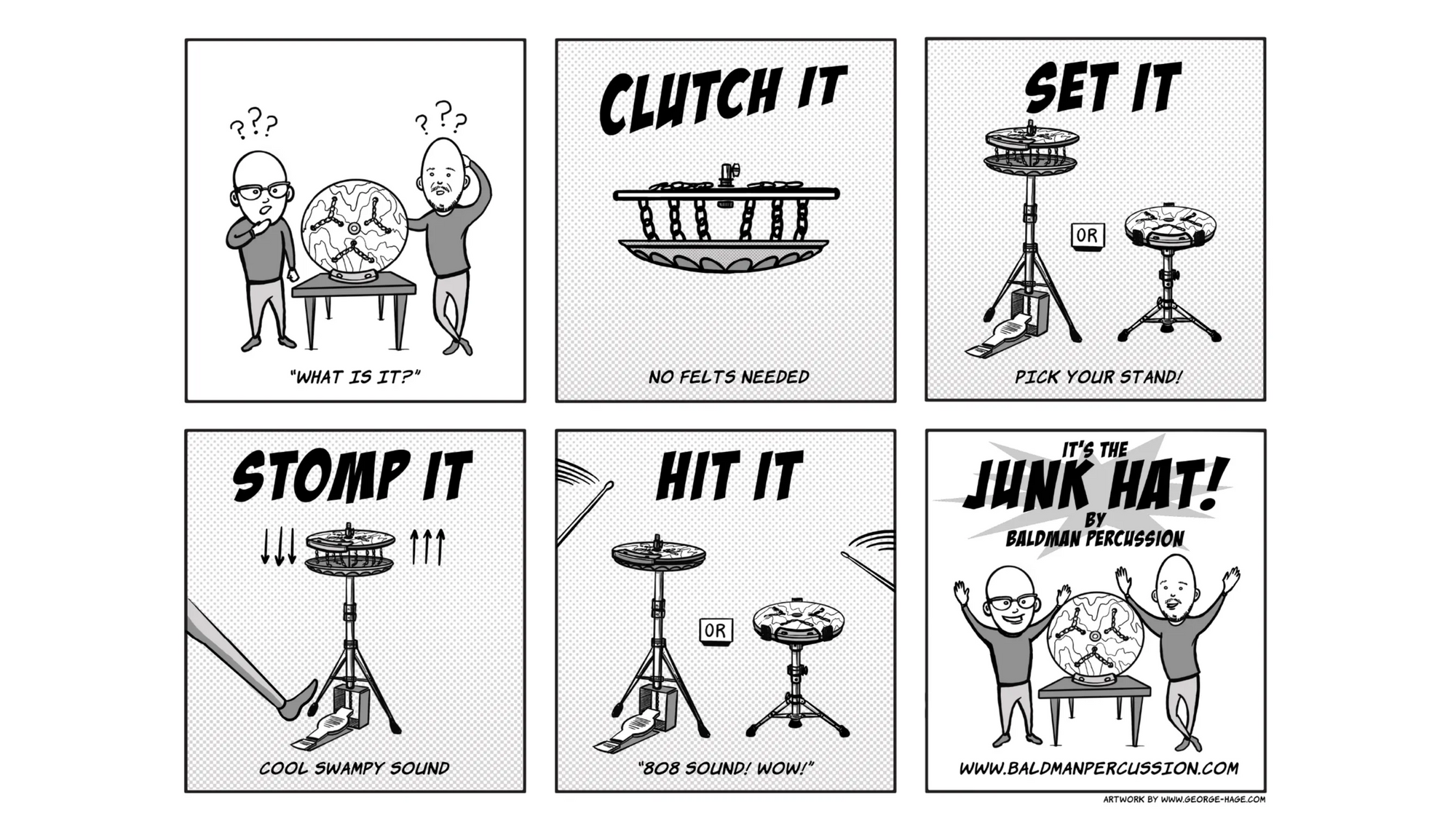 ???
???

"WHAT IS IT?"

CLUTCH IT

NO FELTS NEEDED

SET IT

OR

PICK YOUR STAND!

STOMP IT

COOL SWAMPY SOUND

HIT IT

OR

"808 SOUND! WOW!"

IT'S THE
JUNK HAT!
BY
BALDMAN PERCUSSION

WWW.BALDMANPERCUSSION.COM

ARTWORK BY WWW.GEORGE-HAGE.COM